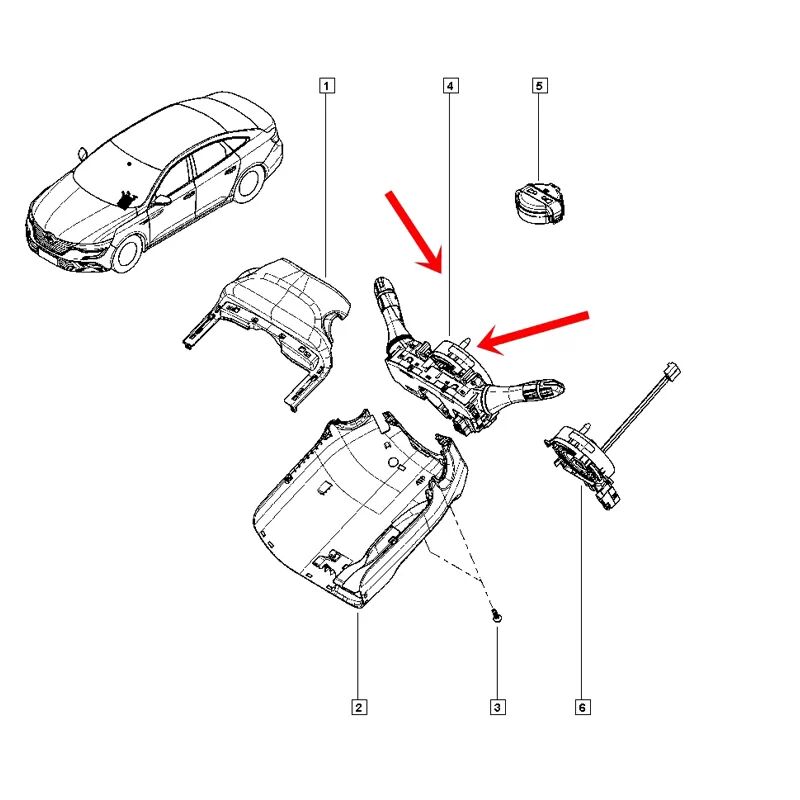 1
4
5
2
3
6